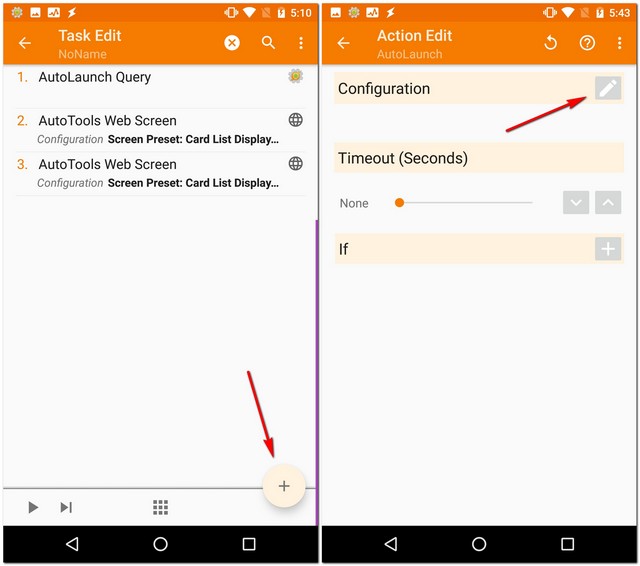 5:10

Task Edit
NoName

1. AutoLaunch Query

2. AutoTools Web Screen
Configuration Screen Preset: Card List Display...

3. AutoTools Web Screen
Configuration Screen Preset: Card List Display...

+

5:43

Action Edit
AutoLaunch

Configuration

Timeout (Seconds)

None

If