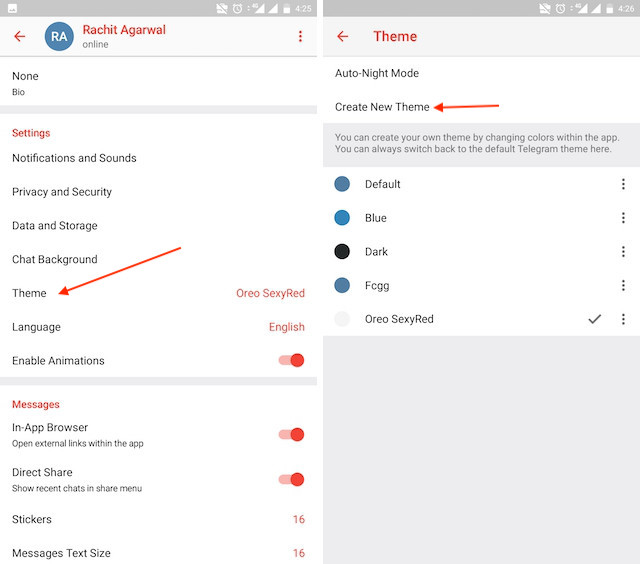 4G 4:25

RA Rachit Agarwal
online

None
Bio

Settings

Notifications and Sounds

Privacy and Security

Data and Storage

Chat Background

Theme Oreo SexyRed

Language English

Enable Animations

Messages

In-App Browser
Open external links within the app

Direct Share
Show recent chats in share menu

Stickers 16

Messages Text Size 16

4G 4:26

Theme

Auto-Night Mode

Create New Theme

You can create your own theme by changing colors within the app. You can always switch back to the default Telegram theme here.

Default

Blue

Dark

Fcgg

Oreo SexyRed