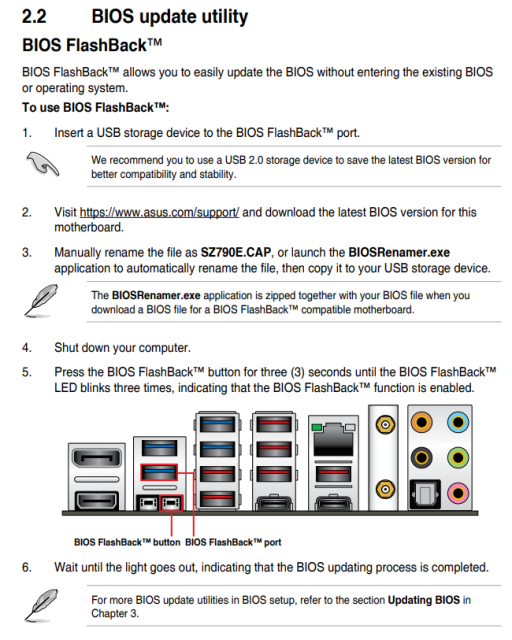 2.2 BIOS update utility

BIOS FlashBack™

BIOS FlashBack™ allows you to easily update the BIOS without entering the existing BIOS or operating system.

To use BIOS FlashBack™:

1. Insert a USB storage device to the BIOS FlashBack™ port.

We recommend you to use a USB 2.0 storage device to save the latest BIOS version for better compatibility and stability.

2. Visit https://www.asus.com/support/ and download the latest BIOS version for this motherboard.

3. Manually rename the file as SZ790E.CAP, or launch the BIOSRenamer.exe application to automatically rename the file, then copy it to your USB storage device.

The BIOSRenamer.exe application is zipped together with your BIOS file when you download a BIOS file for a BIOS FlashBack™ compatible motherboard.

4. Shut down your computer.

5. Press the BIOS FlashBack™ button for three (3) seconds until the BIOS FlashBack™ LED blinks three times, indicating that the BIOS FlashBack™ function is enabled.

BIOS FlashBack™ button BIOS FlashBack™ port

6. Wait until the light goes out, indicating that the BIOS updating process is completed.

For more BIOS update utilities in BIOS setup, refer to the section Updating BIOS in Chapter 3.