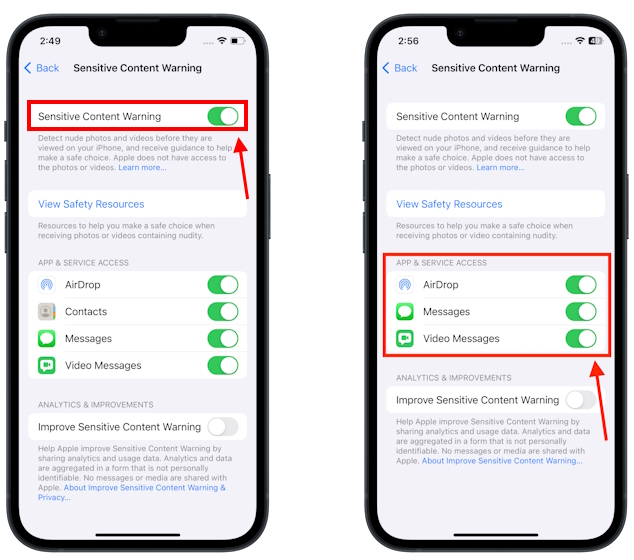 2:49

Back Sensitive Content Warning

Sensitive Content Warning

Detect nude photos and videos before they are viewed on your iPhone, and receive guidance to help make a safe choice. Apple does not have access to the photos or videos. Learn more...

View Safety Resources

Resources to help you make a safe choice when receiving photos or videos containing nudity.

APP & SERVICE ACCESS

AirDrop

Contacts

Messages

Video Messages

ANALYTICS & IMPROVEMENTS

Improve Sensitive Content Warning

Help Apple improve Sensitive Content Warning by sharing analytics and usage data. Analytics and data are aggregated in a form that is not personally identifiable. No messages or media are shared with Apple. About Improve Sensitive Content Warning & Privacy...

2:56

Back Sensitive Content Warning

Sensitive Content Warning

Detect nude photos and videos before they are viewed on your iPhone, and receive guidance to help make a safe choice. Apple does not have access to the photos or videos. Learn more...

View Safety Resources

Resources to help you make a safe choice when receiving photos or video containing nudity.

APP & SERVICE ACCESS

AirDrop

Messages

Video Messages

ANALYTICS & IMPROVEMENTS

Improve Sensitive Content Warning

Help Apple improve Sensitive Content Warning by sharing analytics and usage data. Analytics and data are aggregated in a form that is not personally identifiable. No messages or media are shared with Apple. About Improve Sensitive Content Warning...