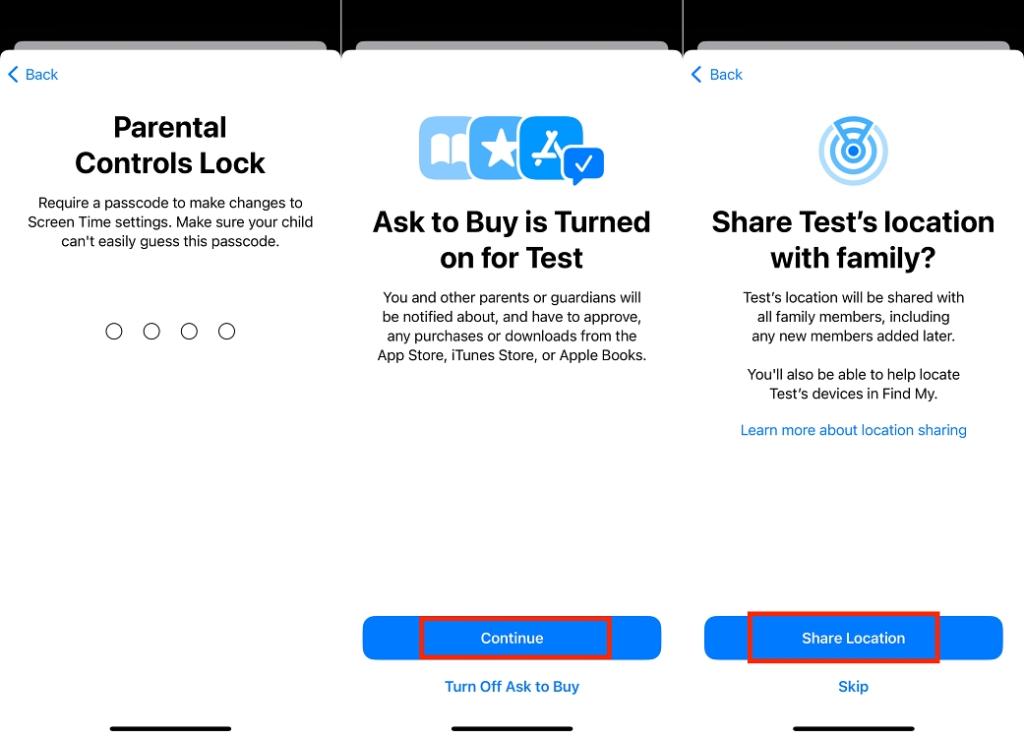 Back

Parental Controls Lock

Require a passcode to make changes to Screen Time settings. Make sure your child can't easily guess this passcode.

Ask to Buy is Turned on for Test

You and other parents or guardians will be notified about, and have to approve, any purchases or downloads from the App Store, iTunes Store, or Apple Books.

Continue

Turn Off Ask to Buy

Back

Share Test's location with family?

Test's location will be shared with all family members, including any new members added later.

You'll also be able to help locate Test's devices in Find My.

Learn more about location sharing

Share Location

Skip