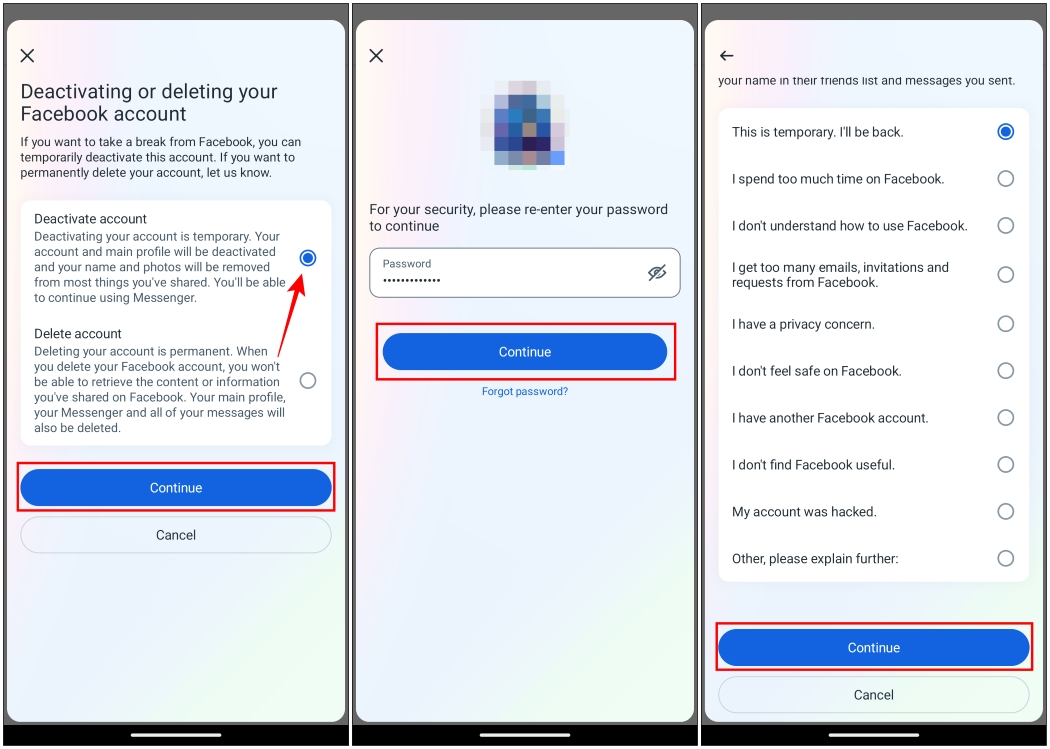 Deactivating or deleting your Facebook account

If you want to take a break from Facebook, you can temporarily deactivate this account. If you want to permanently delete your account, let us know.

Deactivate account
Deactivating your account is temporary. Your account and main profile will be deactivated and your name and photos will be removed from most things you've shared. You'll be able to continue using Messenger.

Delete account
Deleting your account is permanent. When you delete your Facebook account, you won't be able to retrieve the content or information you've shared on Facebook. Your main profile, your Messenger and all of your messages will also be deleted.

Continue

Cancel

For your security, please re-enter your password to continue

Password
•••••••••••••

Continue

Forgot password?

your name in their friends list and messages you sent.

This is temporary. I'll be back.

I spend too much time on Facebook.

I don't understand how to use Facebook.

I get too many emails, invitations and requests from Facebook.

I have a privacy concern.

I don't feel safe on Facebook.

I have another Facebook account.

I don't find Facebook useful.

My account was hacked.

Other, please explain further:

Continue

Cancel