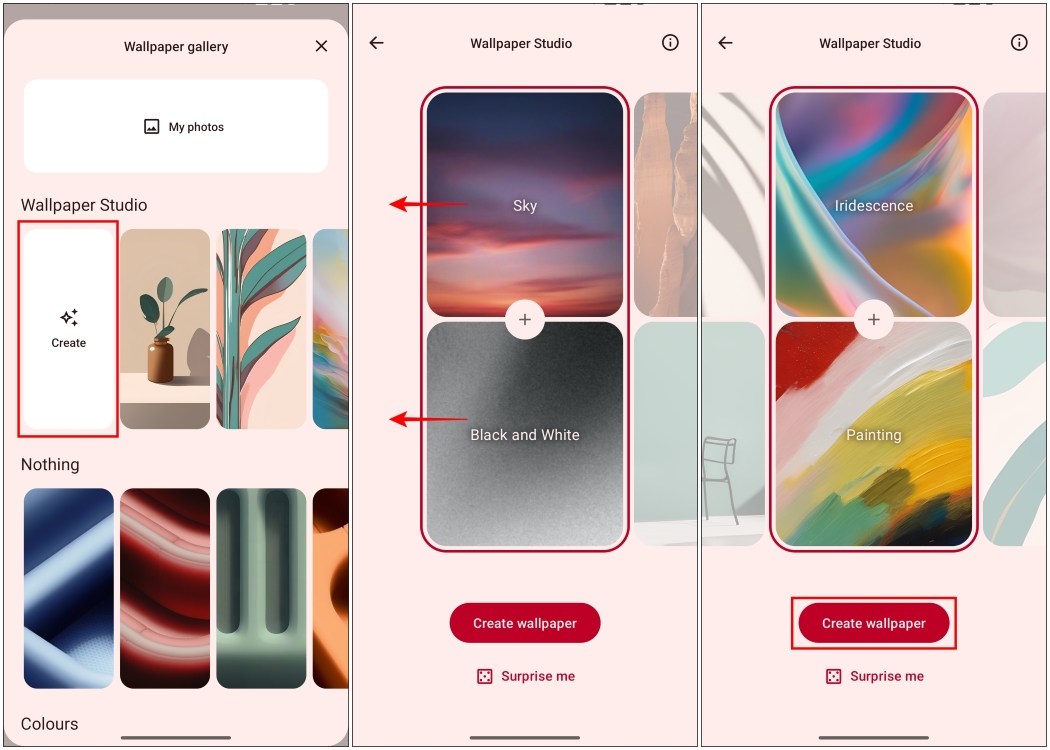 Wallpaper gallery

My photos

Wallpaper Studio

Create

Nothing

Colours

Wallpaper Studio

Sky

Black and White

Create wallpaper

Surprise me

Wallpaper Studio

Iridescence

Painting

Create wallpaper

Surprise me