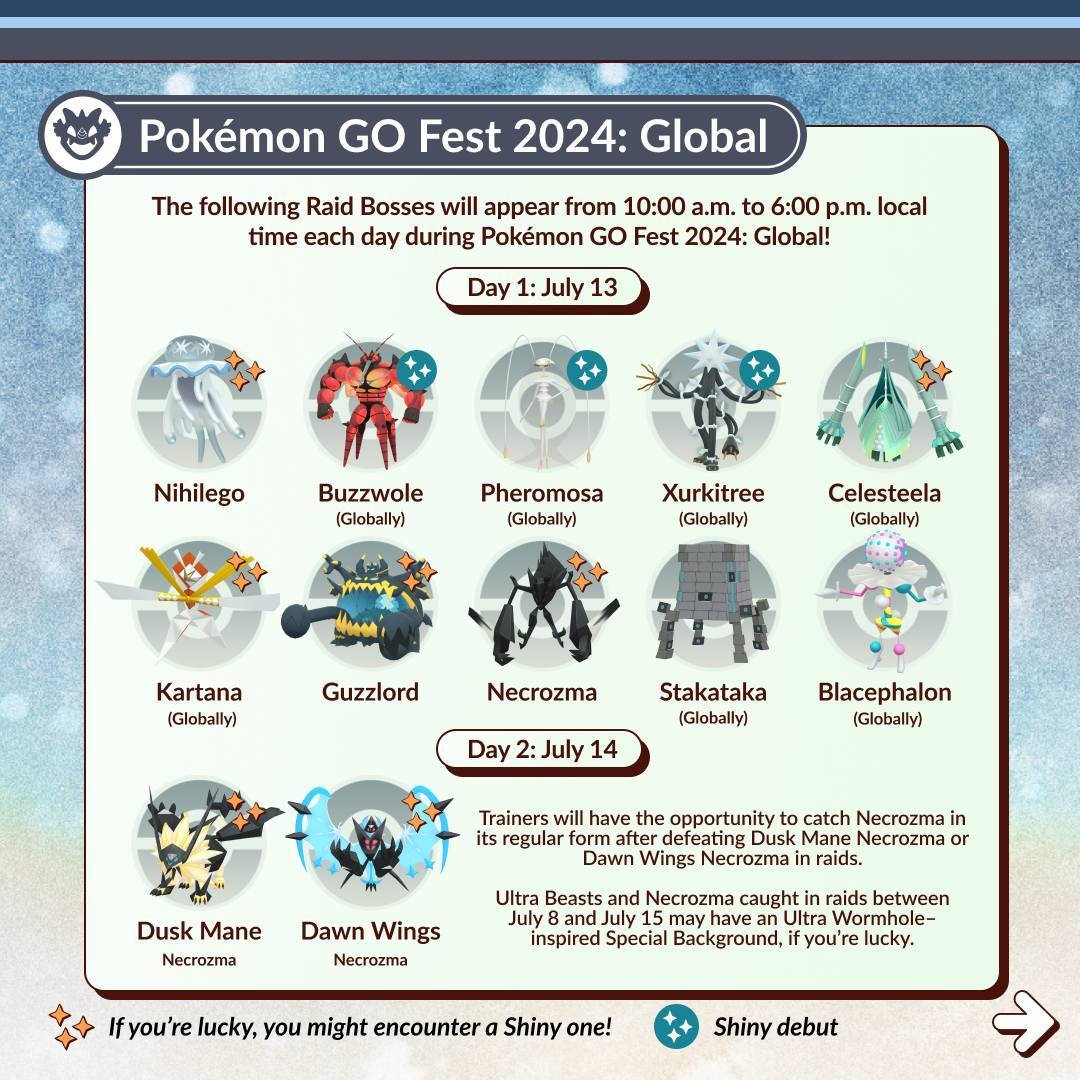 Pokémon GO Fest 2024: Global

The following Raid Bosses will appear from 10:00 a.m. to 6:00 p.m. local time each day during Pokémon GO Fest 2024: Global!

Day 1: July 13

Nihilego

Buzzwole (Globally)

Pheromosa (Globally)

Xurkitree (Globally)

Celesteela (Globally)

Kartana (Globally)

Guzzlord

Necrozma

Stakataka (Globally)

Blacephalon (Globally)

Day 2: July 14

Dusk Mane Necrozma

Dawn Wings Necrozma

Trainers will have the opportunity to catch Necrozma in its regular form after defeating Dusk Mane Necrozma or Dawn Wings Necrozma in raids.

Ultra Beasts and Necrozma caught in raids between July 8 and July 15 may have an Ultra Wormhole–inspired Special Background, if you're lucky.

If you're lucky, you might encounter a Shiny one!

Shiny debut