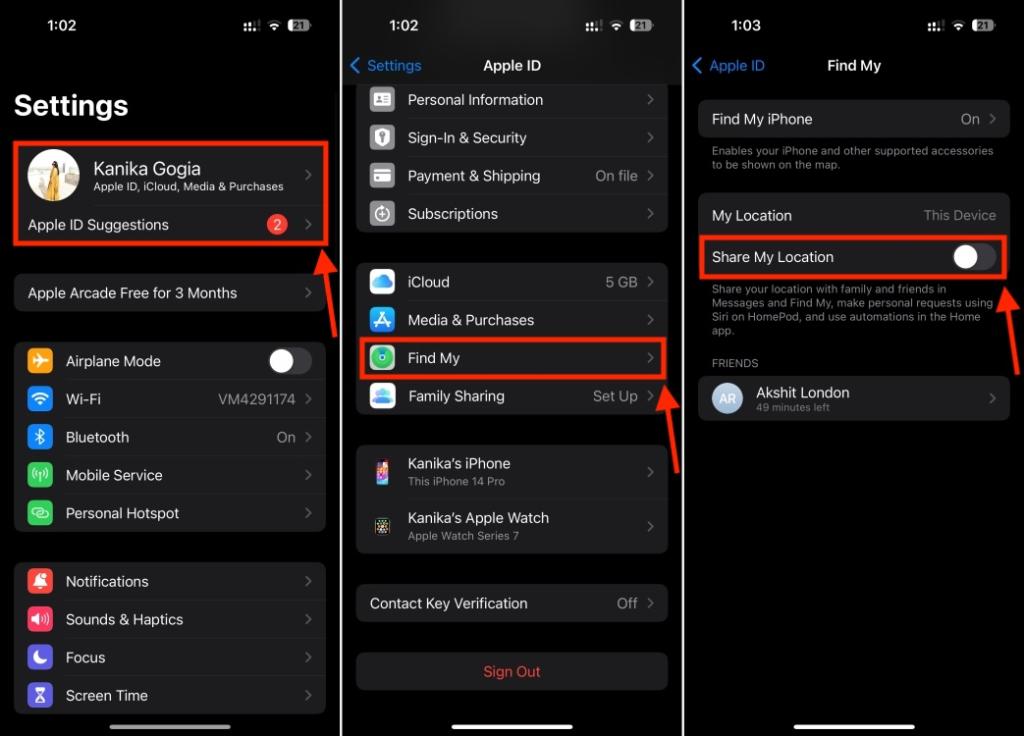 1:02

21

Settings

Kanika Gogia
Apple ID, iCloud, Media & Purchases

Apple ID Suggestions 2

Apple Arcade Free for 3 Months

Airplane Mode

Wi-Fi VM4291174

Bluetooth On

Mobile Service

Personal Hotspot

Notifications

Sounds & Haptics

Focus

Screen Time

1:02

21

Settings Apple ID

Personal Information

Sign-In & Security

Payment & Shipping On file

Subscriptions

iCloud 5 GB

Media & Purchases

Find My

Family Sharing Set Up

Kanika's iPhone
This iPhone 14 Pro

Kanika's Apple Watch
Apple Watch Series 7

Contact Key Verification Off

Sign Out

1:03

21

Apple ID Find My

Find My iPhone On

Enables your iPhone and other supported accessories to be shown on the map.

My Location This Device

Share My Location

Share your location with family and friends in Messages and Find My, make personal requests using Siri on HomePod, and use automations in the Home app.

FRIENDS

AR Akshit London
49 minutes left