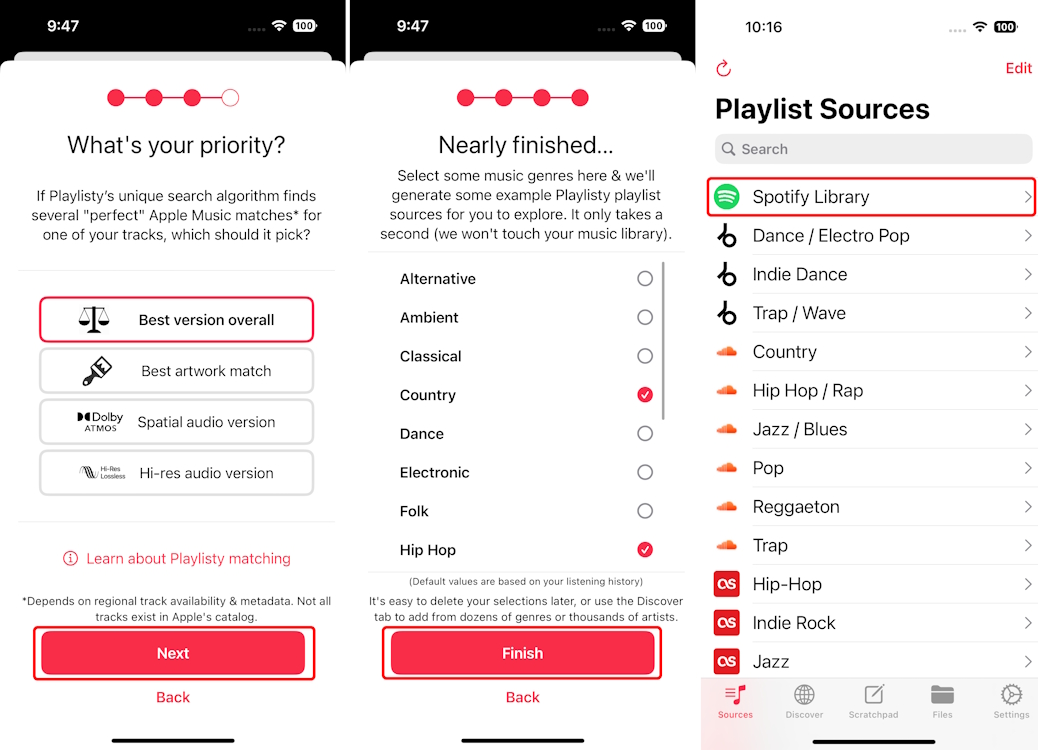 9:47 100

What's your priority?

If Playlisty's unique search algorithm finds several "perfect" Apple Music matches* for one of your tracks, which should it pick?

Best version overall

Best artwork match

Dolby ATMOS Spatial audio version

Hi-Res Lossless Hi-res audio version

Learn about Playlisty matching

*Depends on regional track availability & metadata. Not all tracks exist in Apple's catalog.

Next

Back

9:47 100

Nearly finished...

Select some music genres here & we'll generate some example Playlisty playlist sources for you to explore. It only takes a second (we won't touch your music library).

Alternative

Ambient

Classical

Country

Dance

Electronic

Folk

Hip Hop

(Default values are based on your listening history)

It's easy to delete your selections later, or use the Discover tab to add from dozens of genres or thousands of artists.

Finish

Back

10:16 100

Edit

Playlist Sources

Search

Spotify Library

Dance / Electro Pop

Indie Dance

Trap / Wave

Country

Hip Hop / Rap

Jazz / Blues

Pop

Reggaeton

Trap

Hip-Hop

Indie Rock

Jazz

Sources Discover Scratchpad Files Settings