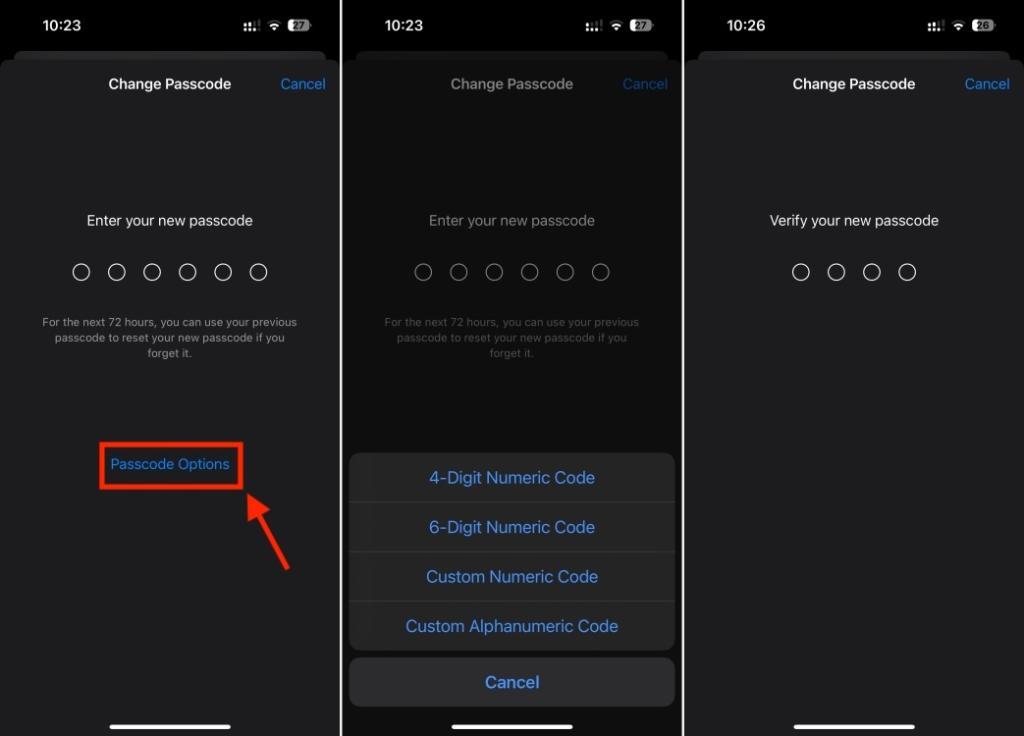 10:23 27

Change Passcode Cancel

Enter your new passcode

For the next 72 hours, you can use your previous passcode to reset your new passcode if you forget it.

Passcode Options

10:23 27

Change Passcode Cancel

Enter your new passcode

For the next 72 hours, you can use your previous passcode to reset your new passcode if you forget it.

4-Digit Numeric Code

6-Digit Numeric Code

Custom Numeric Code

Custom Alphanumeric Code

Cancel

10:26 26

Change Passcode Cancel

Verify your new passcode