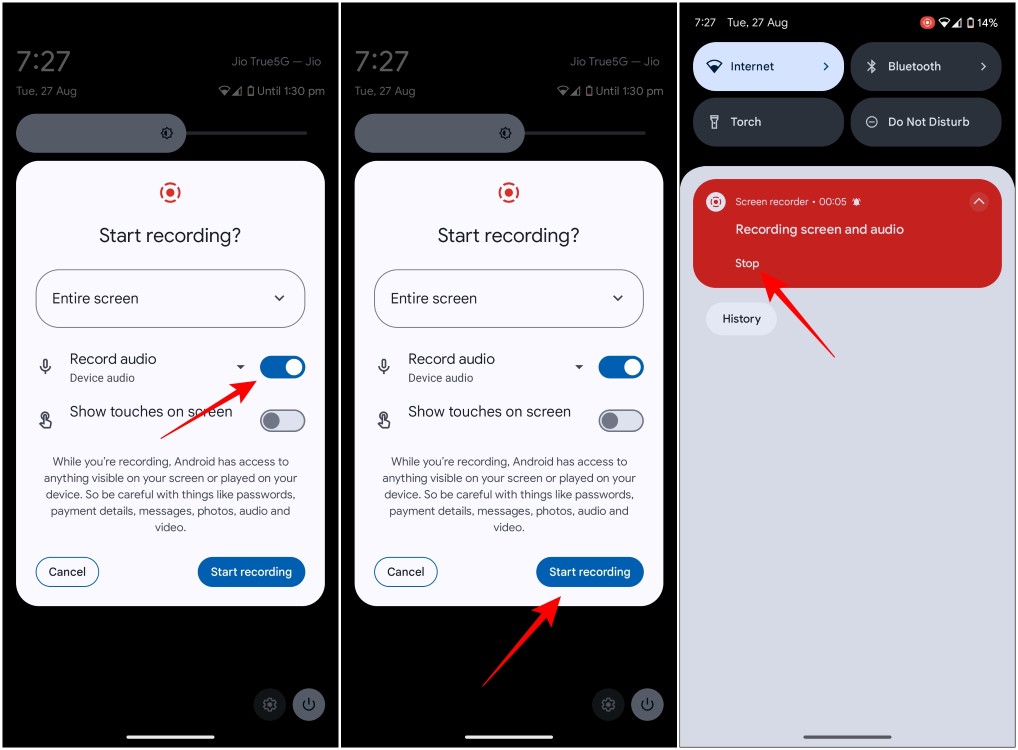 7:27
Jio True5G — Jio
Tue, 27 Aug
Until 1:30 pm

Start recording?

Entire screen

Record audio
Device audio

Show touches on screen

While you're recording, Android has access to anything visible on your screen or played on your device. So be careful with things like passwords, payment details, messages, photos, audio and video.

Cancel
Start recording

7:27
Jio True5G — Jio
Tue, 27 Aug
Until 1:30 pm

Start recording?

Entire screen

Record audio
Device audio

Show touches on screen

While you're recording, Android has access to anything visible on your screen or played on your device. So be careful with things like passwords, payment details, messages, photos, audio and video.

Cancel
Start recording

7:27 Tue, 27 Aug
14%

Internet
Bluetooth
Torch
Do Not Disturb

Screen recorder • 00:05
Recording screen and audio
Stop

History